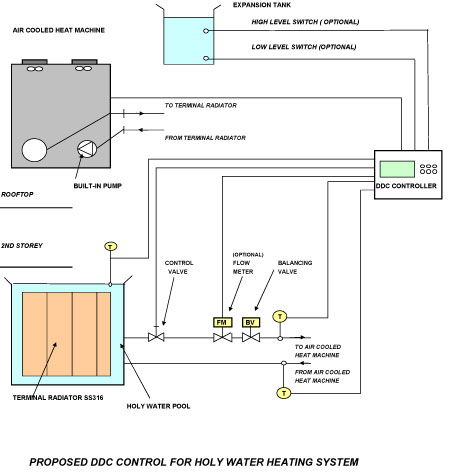 EXPANSION TANK

HIGH LEVEL SWITCH ( OPTIONAL)

LOW LEVEL SWITCH (OPTIONAL)

AIR COOLED HEAT MACHINE

TO TERMINAL RADIATOR

FROM TERMINAL RADIATOR

BUILT-IN PUMP

DDC CONTROLLER

ROOFTOP

2ND STOREY

T

CONTROL VALVE

(OPTIONAL) FLOW METER

BALANCING VALVE

FM

BV

T

TO AIR COOLED HEAT MACHINE

FROM AIR COOLED HEAT MACHINE

T

TERMINAL RADIATOR SS316

HOLY WATER POOL

PROPOSED DDC CONTROL FOR HOLY WATER HEATING SYSTEM